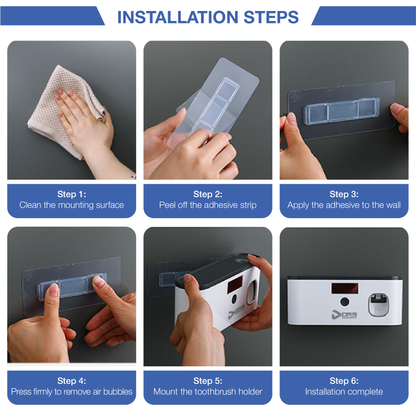 INSTALLATION STEPS

Step 1:
Clean the mounting surface

Step 2:
Peel off the adhesive strip

Step 3:
Apply the adhesive to the wall

Step 4:
Press firmly to remove air bubbles

DRS

Step 5:
Mount the toothbrush holder

DRS

Step 6:
Installation complete