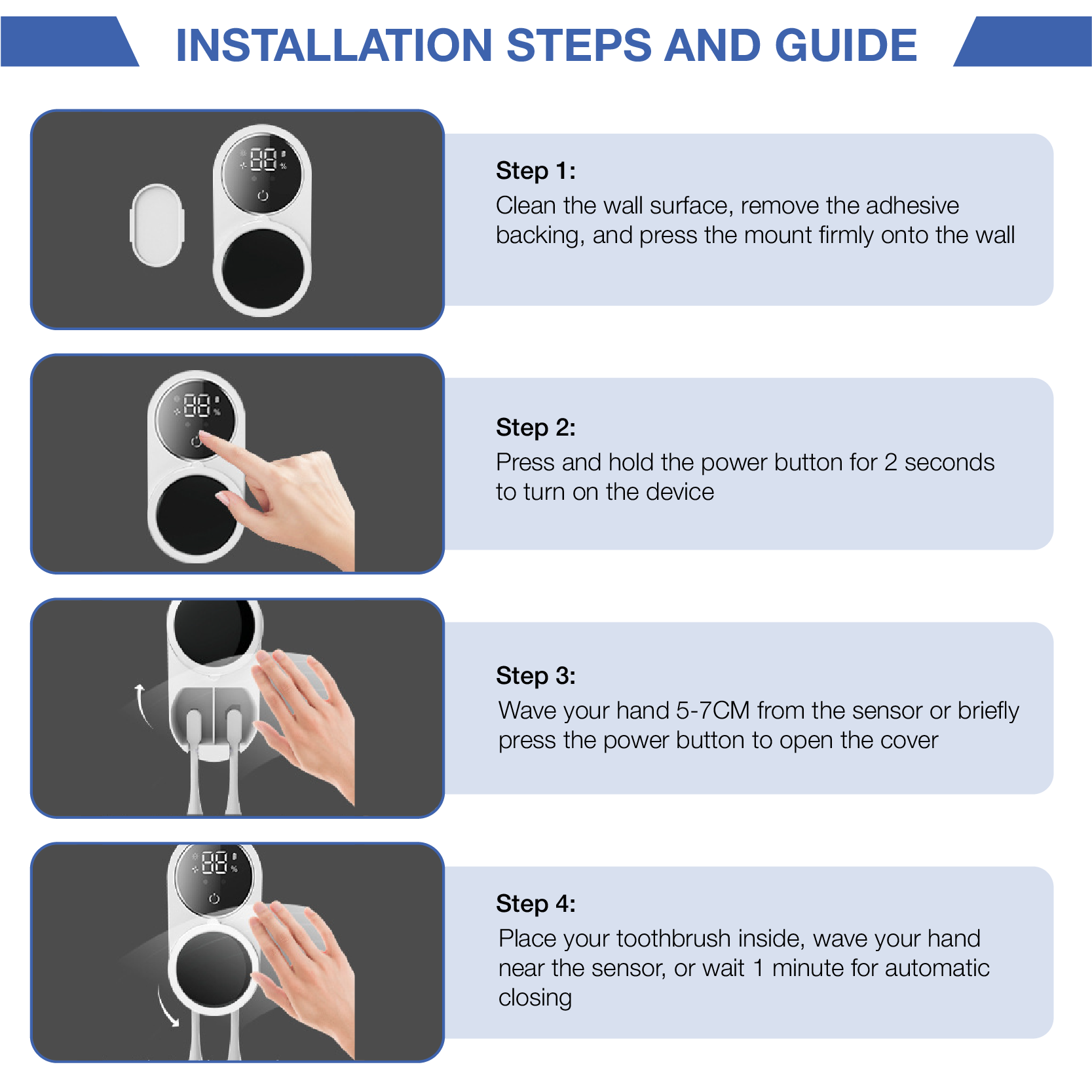 INSTALLATION STEPS AND GUIDE

88 %

Step 1:
Clean the wall surface, remove the adhesive backing, and press the mount firmly onto the wall

88 %

Step 2:
Press and hold the power button for 2 seconds to turn on the device

Step 3:
Wave your hand 5-7CM from the sensor or briefly press the power button to open the cover

88 %

Step 4:
Place your toothbrush inside, wave your hand near the sensor, or wait 1 minute for automatic closing