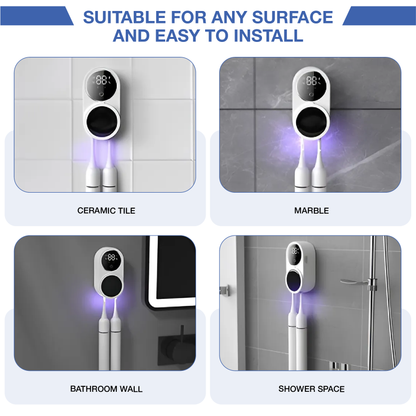 SUITABLE FOR ANY SURFACE AND EASY TO INSTALL

CERAMIC TILE

MARBLE

BATHROOM WALL

SHOWER SPACE