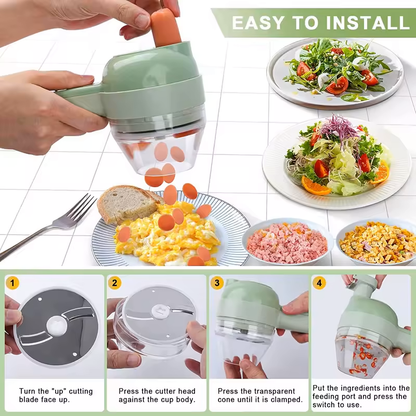 EASY TO INSTALL

1

Turn the "up" cutting blade face up.

2

Press the cutter head against the cup body.

3

Press the transparent cone until it is clamped.

4

Put the ingredients into the feeding port and press the switch to use.