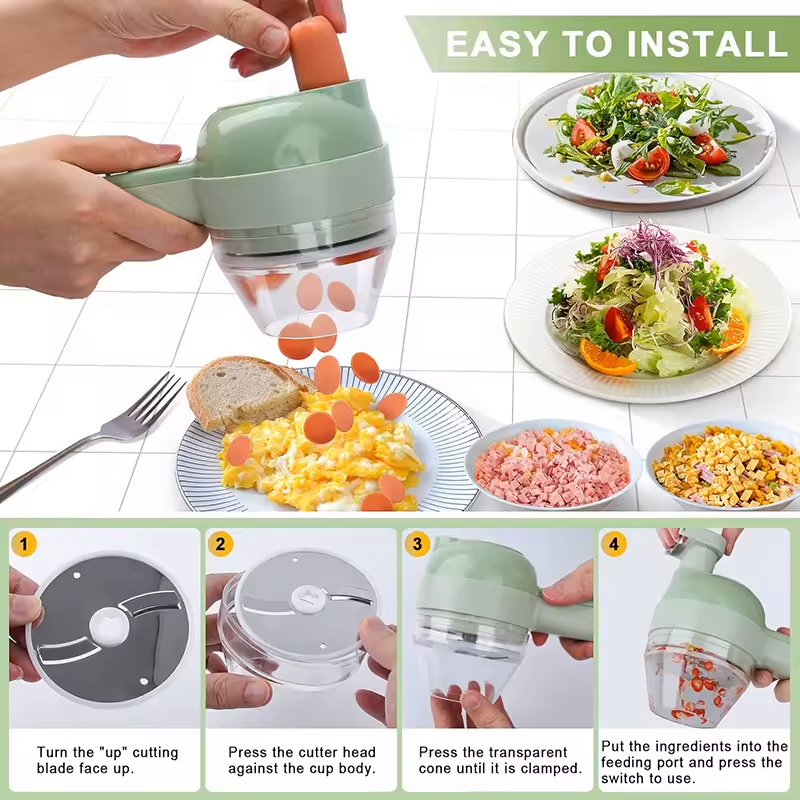 EASY TO INSTALL

1

Turn the "up" cutting blade face up.

2

Press the cutter head against the cup body.

3

Press the transparent cone until it is clamped.

4

Put the ingredients into the feeding port and press the switch to use.