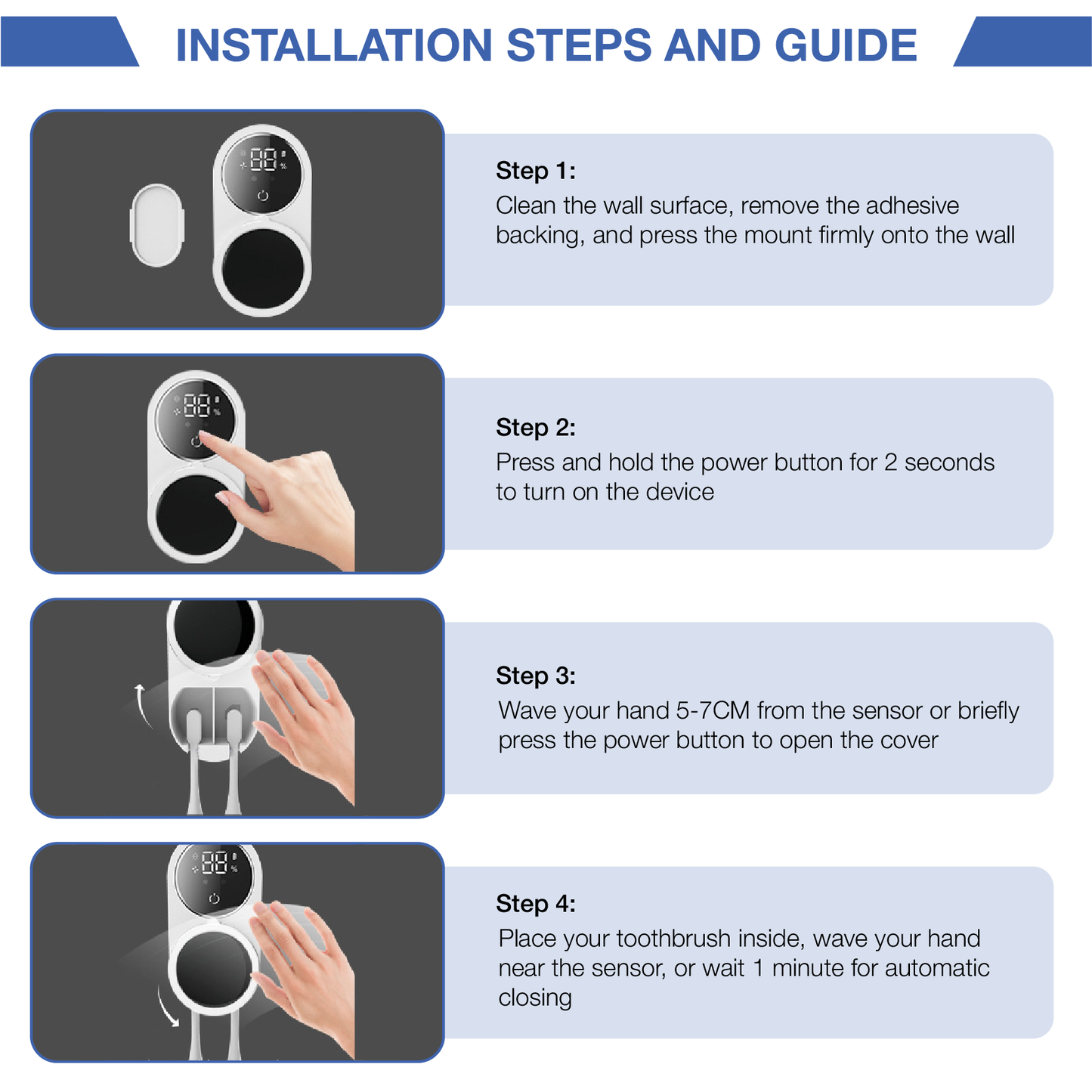 INSTALLATION STEPS AND GUIDE

88 %

Step 1:
Clean the wall surface, remove the adhesive backing, and press the mount firmly onto the wall

88 %

Step 2:
Press and hold the power button for 2 seconds to turn on the device

Step 3:
Wave your hand 5-7CM from the sensor or briefly press the power button to open the cover

88 %

Step 4:
Place your toothbrush inside, wave your hand near the sensor, or wait 1 minute for automatic closing